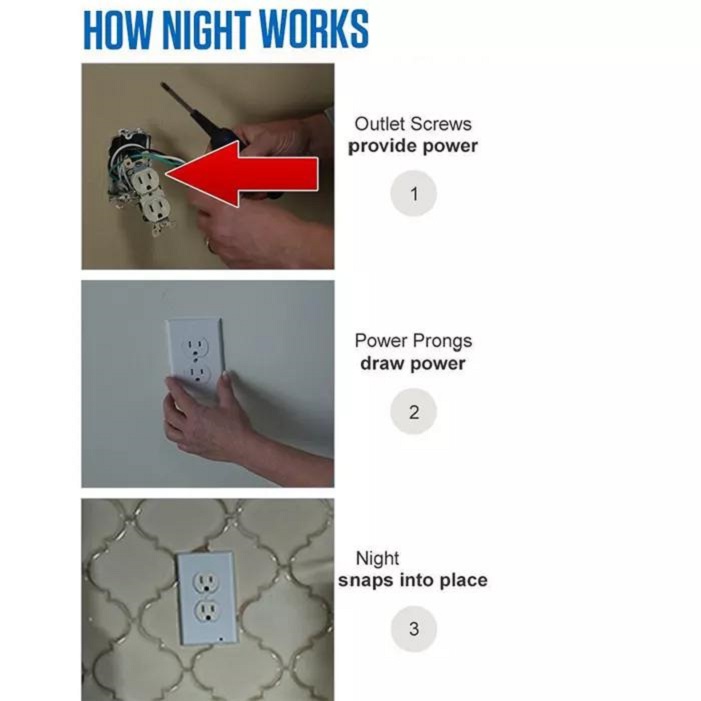 HOW NIGHT WORKS

Outlet Screws
provide power

1

Power Prongs
draw power

2

Night
snaps into place

3